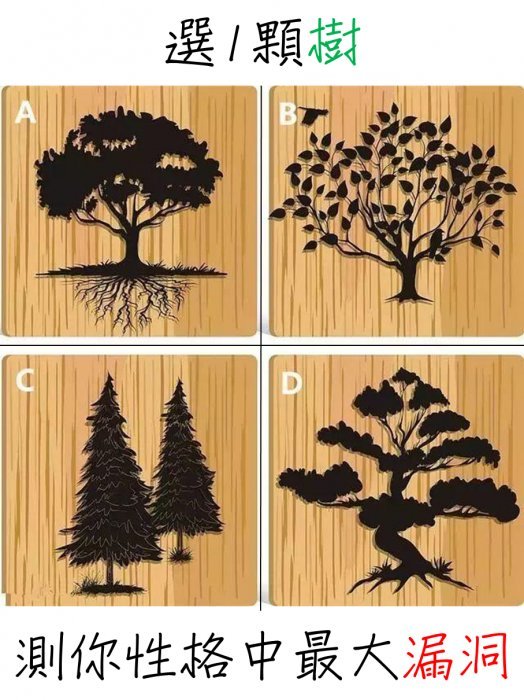 選1顆樹

A

B

C

D

測你性格中最大漏洞